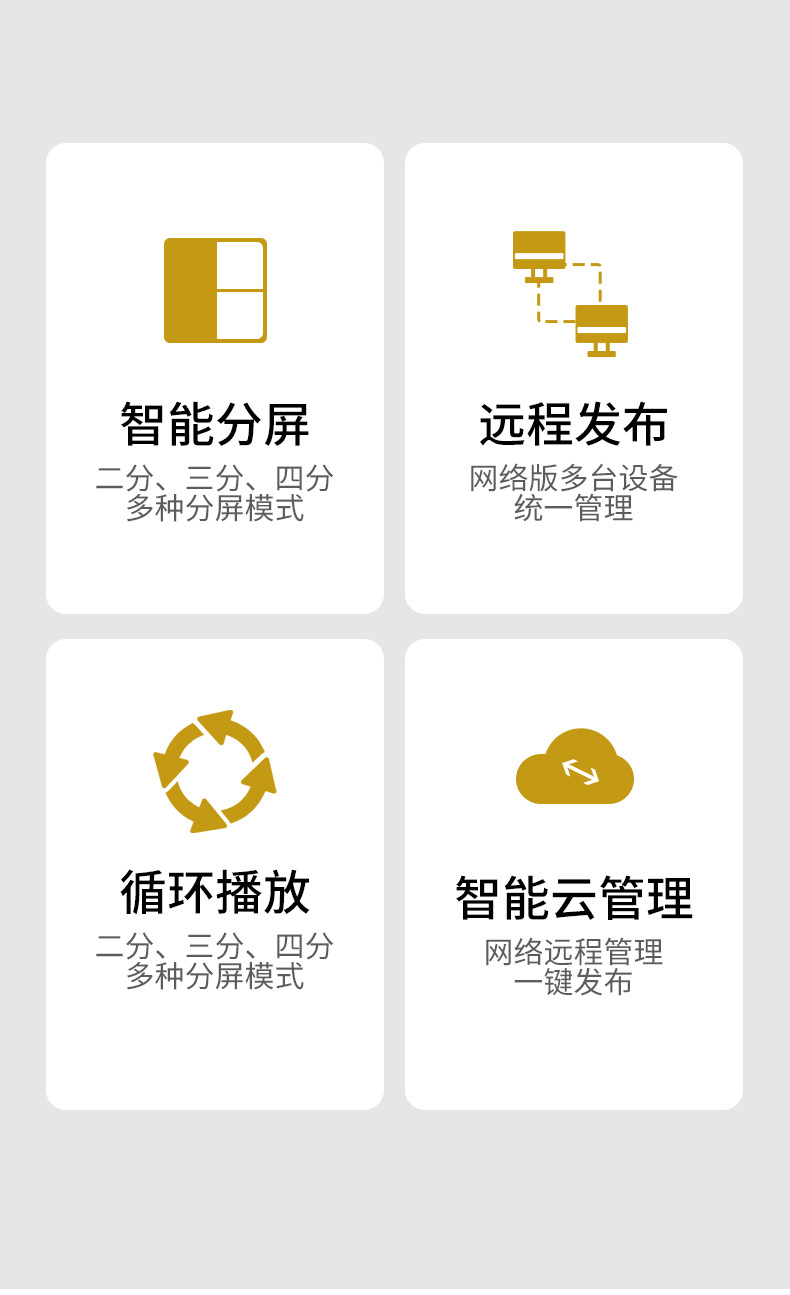 智能分屏

二分、三分、四分
多种分屏模式

远程发布

网络版多台设备
统一管理

循环播放

二分、三分、四分
多种分屏模式

智能云管理

网络远程管理
一键发布